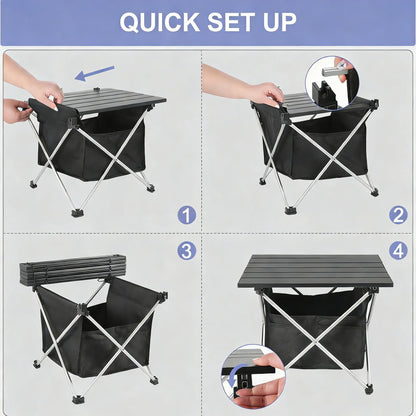 QUICK SET UP

1

2

3

4