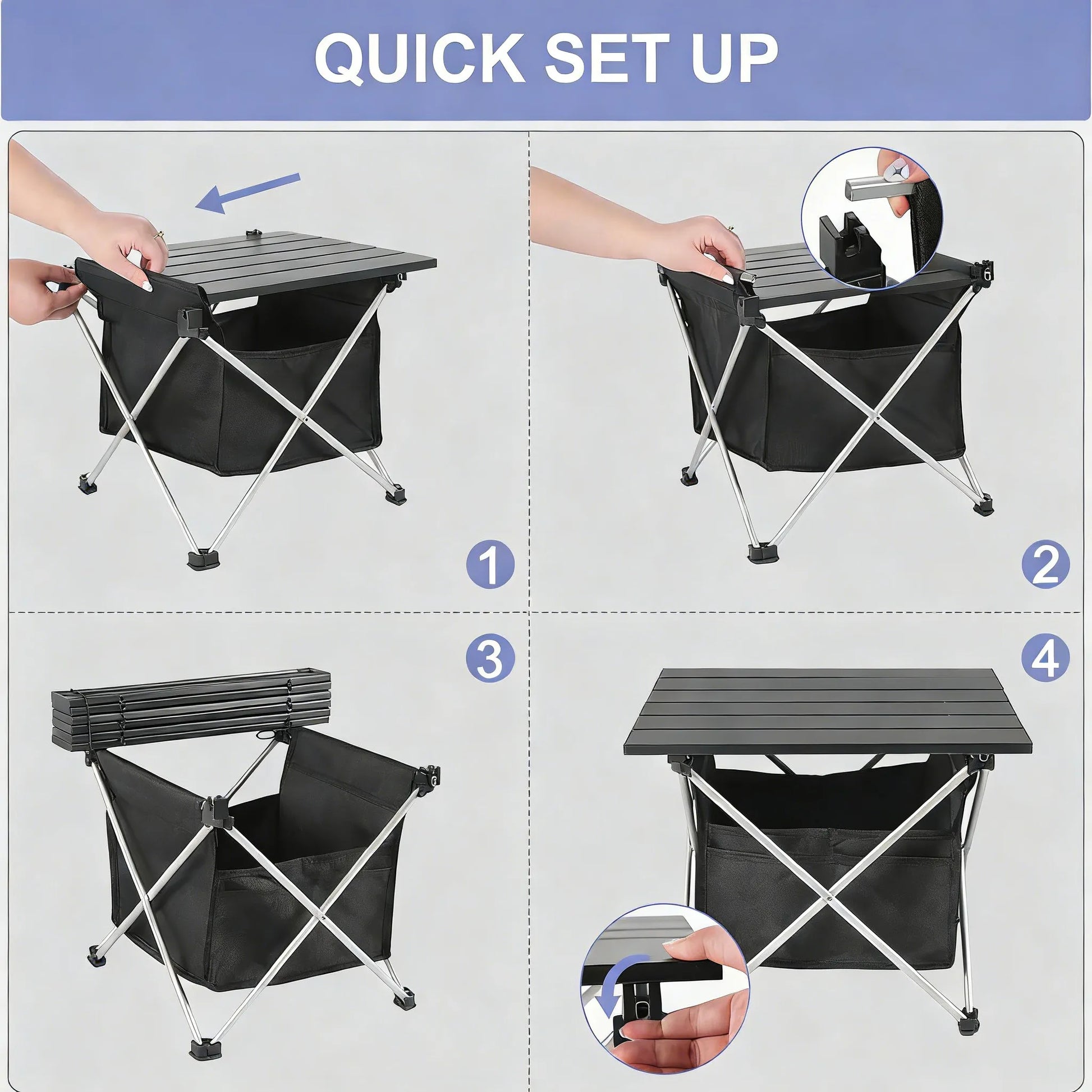 QUICK SET UP

1

2

3

4